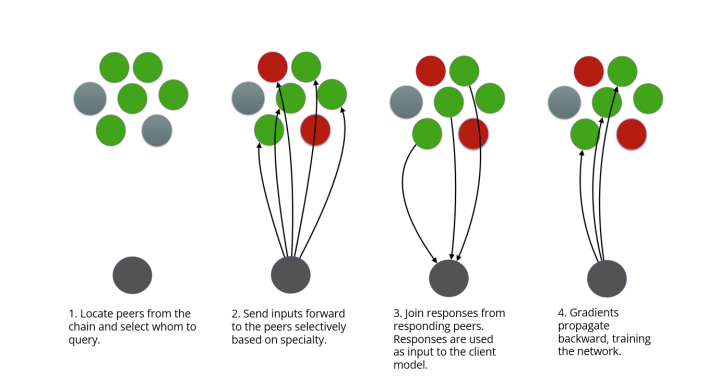 1. Locate peers from the chain and select whom to query.

2. Send inputs forward to the peers selectively based on specialty.

3. Join responses from responding peers. Responses are used as input to the client model.

4. Gradients propagate backward, training the network.